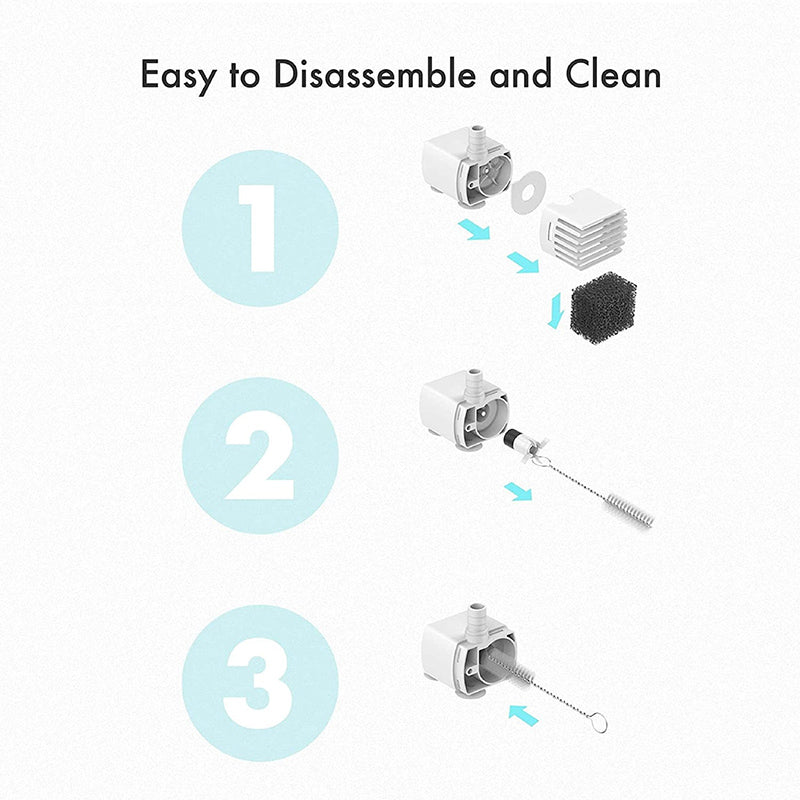 Easy to Disassemble and Clean

1

2

3