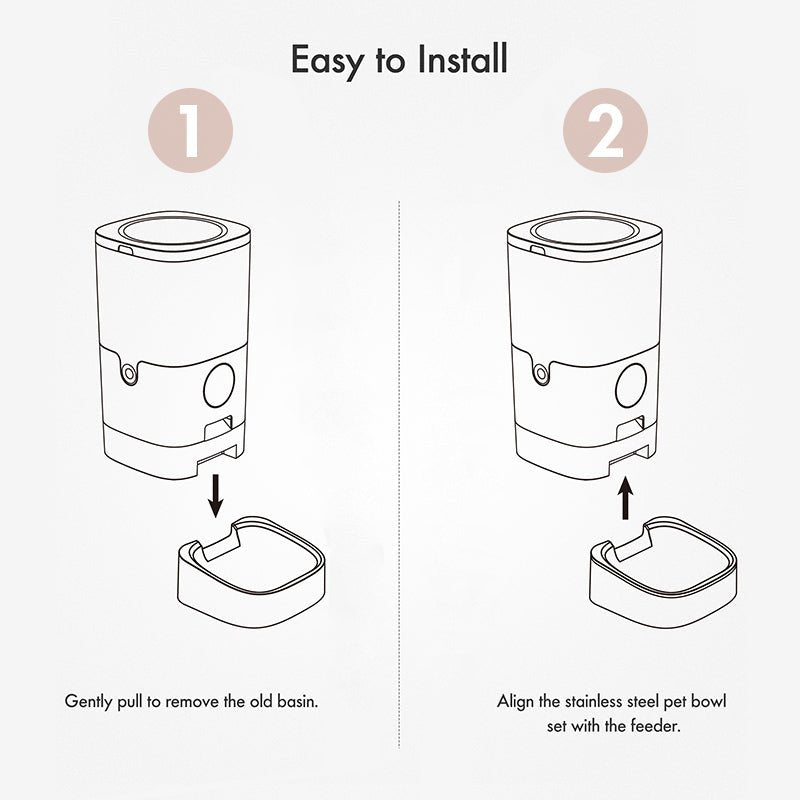 Easy to Install

1

Gently pull to remove the old basin.

2

Align the stainless steel pet bowl set with the feeder.